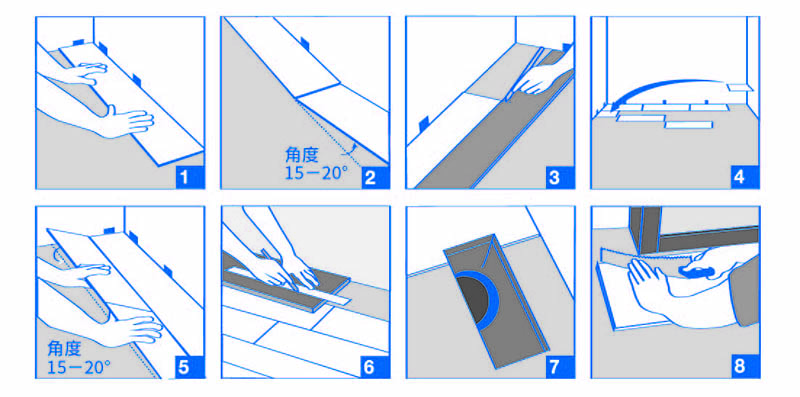 1

角度
15－20°
2

3

4

角度
15－20°
5

6

7

8